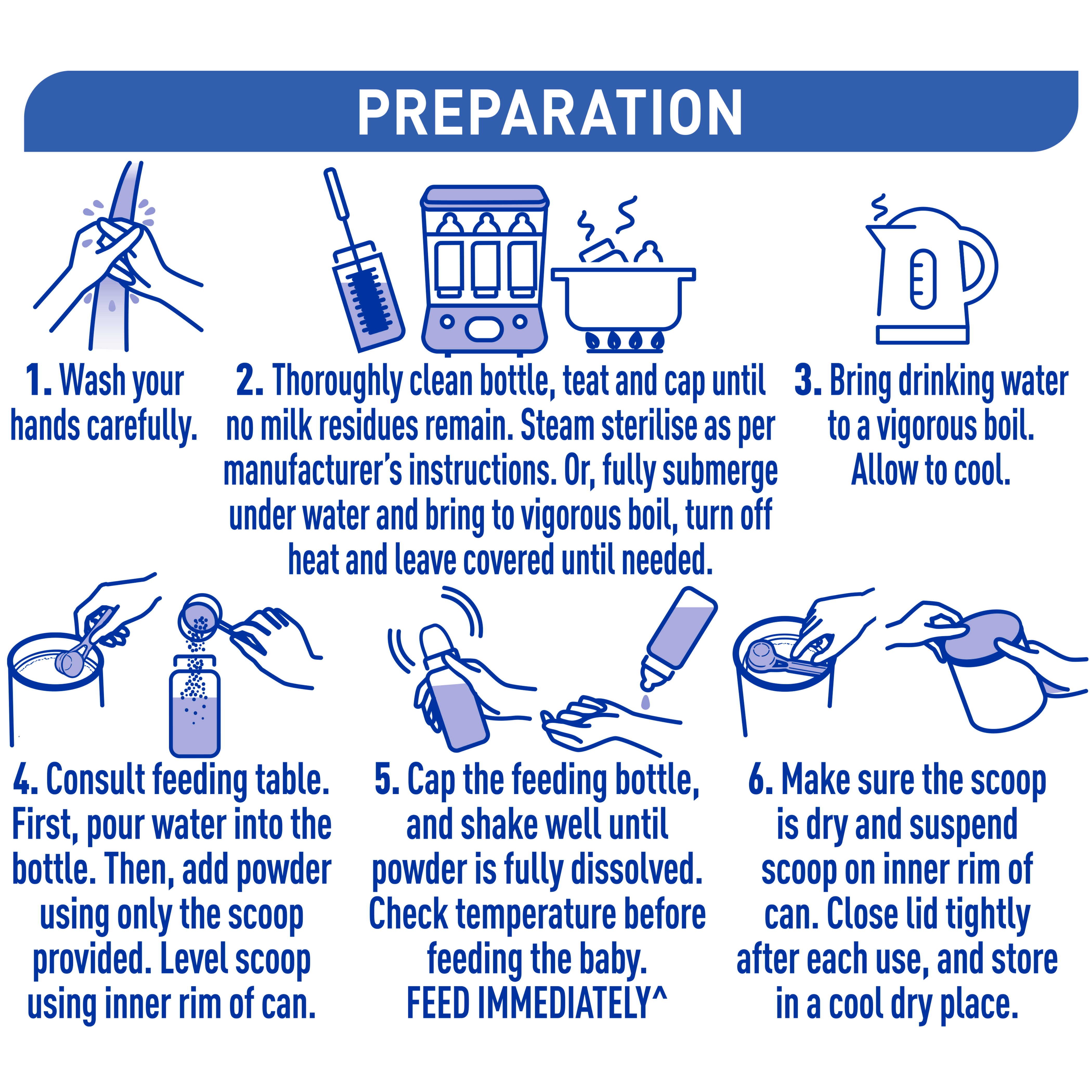 PREPARATION

1. Wash your hands carefully.

2. Thoroughly clean bottle, teat and cap until no milk residues remain. Steam sterilise as per manufacturer's instructions. Or, fully submerge under water and bring to vigorous boil, turn off heat and leave covered until needed.

3. Bring drinking water to a vigorous boil. Allow to cool.

4. Consult feeding table. First, pour water into the bottle. Then, add powder using only the scoop provided. Level scoop using inner rim of can.

5. Cap the feeding bottle, and shake well until powder is fully dissolved. Check temperature before feeding the baby. FEED IMMEDIATELY^

6. Make sure the scoop is dry and suspend scoop on inner rim of can. Close lid tightly after each use, and store in a cool dry place.