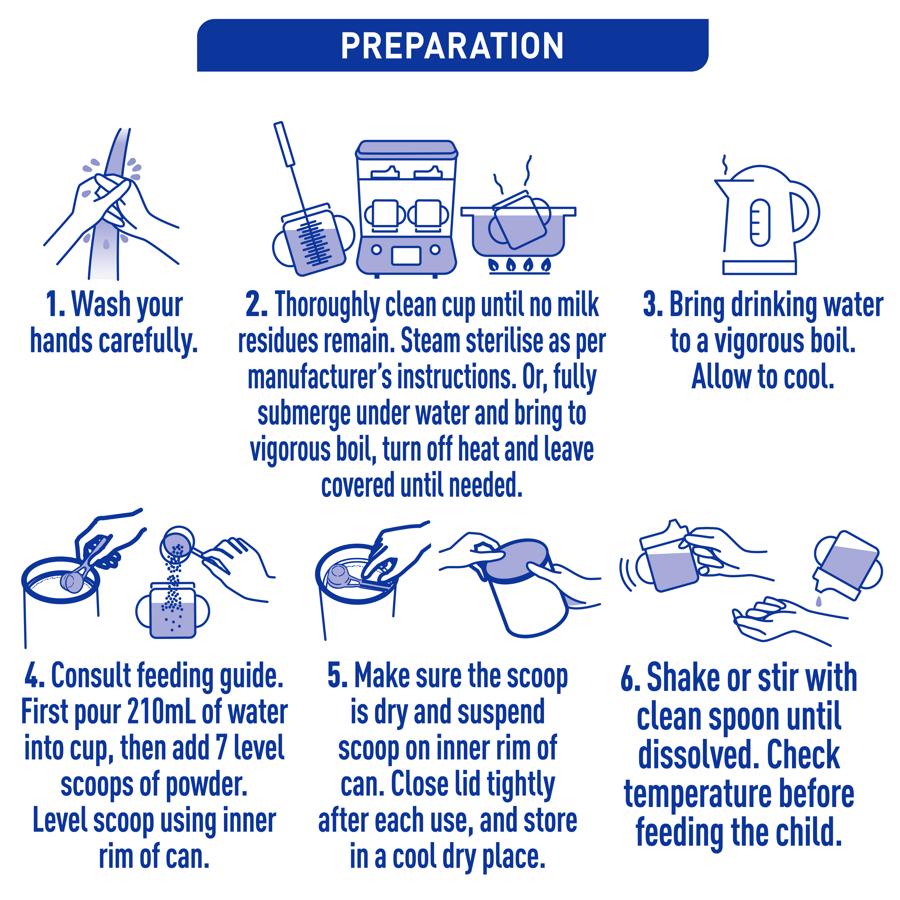 PREPARATION

1. Wash your hands carefully.

2. Thoroughly clean cup until no milk residues remain. Steam sterilise as per manufacturer's instructions. Or, fully submerge under water and bring to vigorous boil, turn off heat and leave covered until needed.

3. Bring drinking water to a vigorous boil. Allow to cool.

4. Consult feeding guide. First pour 210mL of water into cup, then add 7 level scoops of powder. Level scoop using inner rim of can.

5. Make sure the scoop is dry and suspend scoop on inner rim of can. Close lid tightly after each use, and store in a cool dry place.

6. Shake or stir with clean spoon until dissolved. Check temperature before feeding the child.